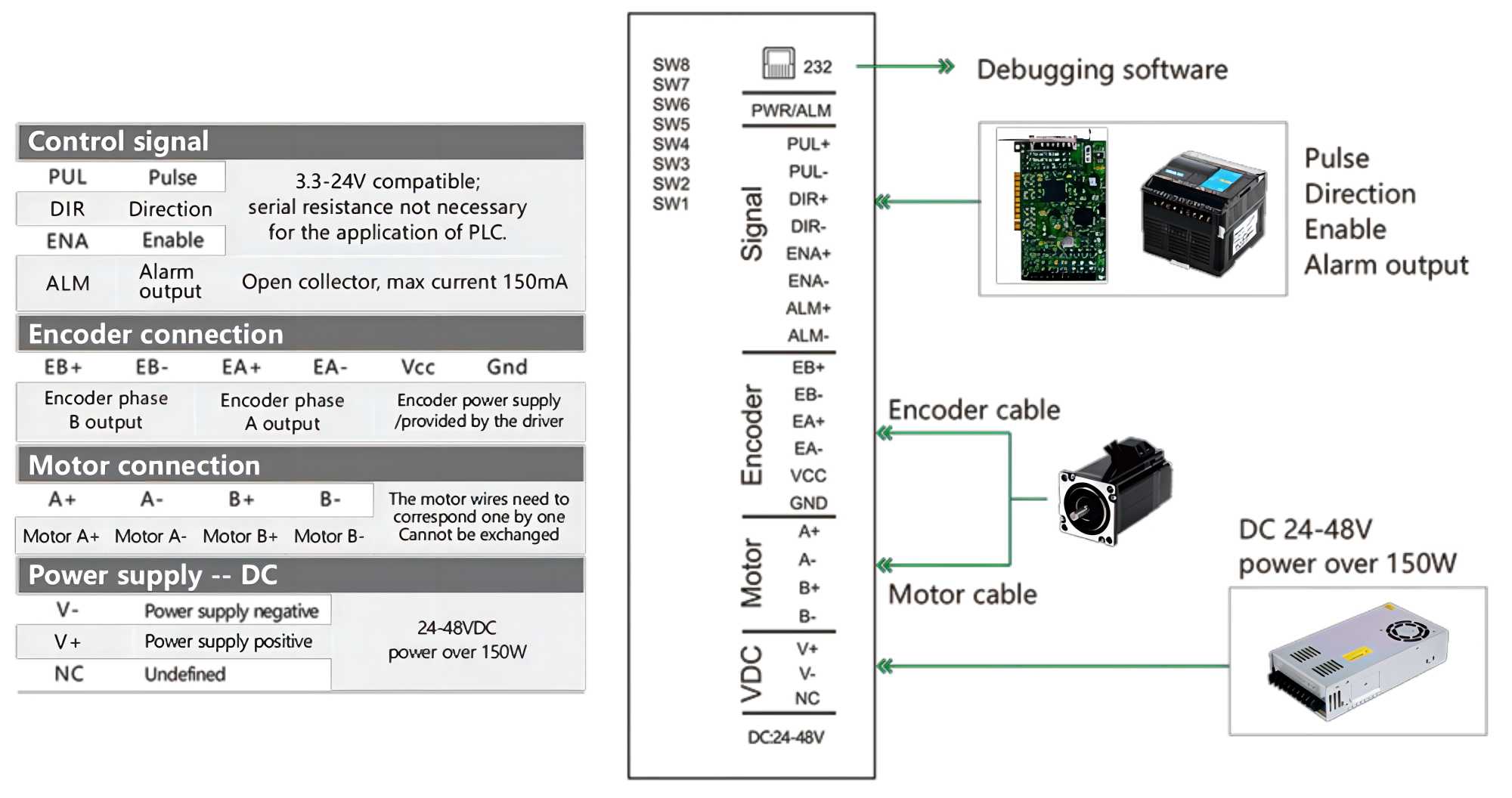 Control signal

| PUL | Pulse | 3.3-24V compatible; serial resistance not necessary for the application of PLC. |
|---|---|---|
| DIR | Direction | |
| ENA | Enable | |
| ALM | Alarm output | Open collector, max current 150mA |

Encoder connection

| EB+ | EB- | EA+ | EA- | Vcc | Gnd |
|---|---|---|---|---|---|
| Encoder phase B output | | Encoder phase A output | | Encoder power supply /provided by the driver | |

Motor connection

| A+ | A- | B+ | B- | The motor wires need to correspond one by one Cannot be exchanged |
|---|---|---|---|---|
| Motor A+ | Motor A- | Motor B+ | Motor B- | |

Power supply -- DC

| V- | Power supply negative | 24-48VDC power over 150W |
|---|---|---|
| V+ | Power supply positive | |
| NC | Undefined | |

SW8
SW7
SW6
SW5
SW4
SW3
SW2
SW1

232
PWR/ALM

Signal
PUL+
PUL-
DIR+
DIR-
ENA+
ENA-
ALM+
ALM-

Encoder
EB+
EB-
EA+
EA-
VCC
GND

Motor
A+
A-
B+
B-

VDC
V+
V-
NC

DC:24-48V

Debugging software

Pulse
Direction
Enable
Alarm output

Encoder cable

Motor cable

DC 24-48V
power over 150W