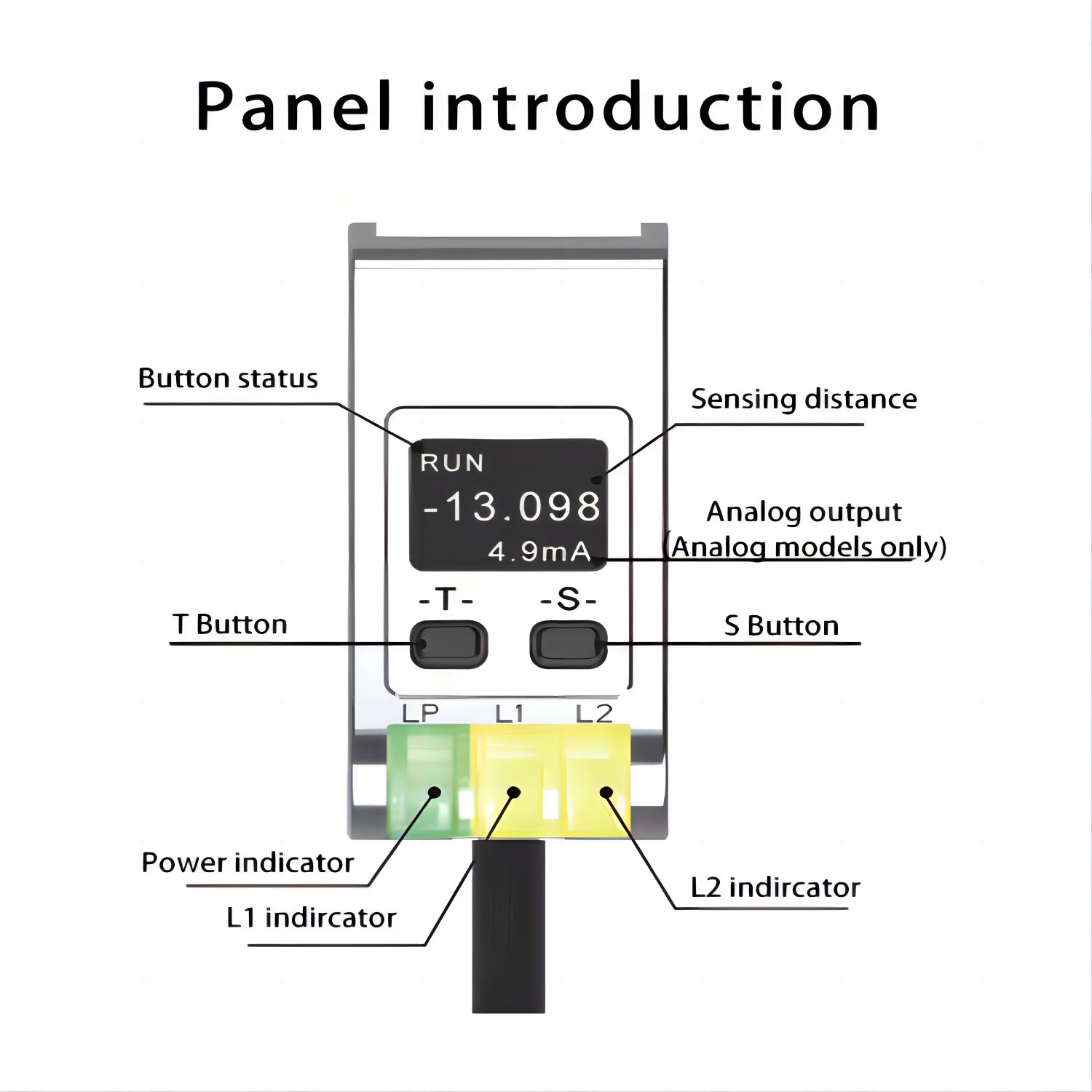 Panel introduction

Button status

Sensing distance

RUN
-13.098
4.9mA

Analog output
(Analog models only)

-T-
-S-

T Button

S Button

LP
L1
L2

Power indicator

L1 indircator

L2 indircator