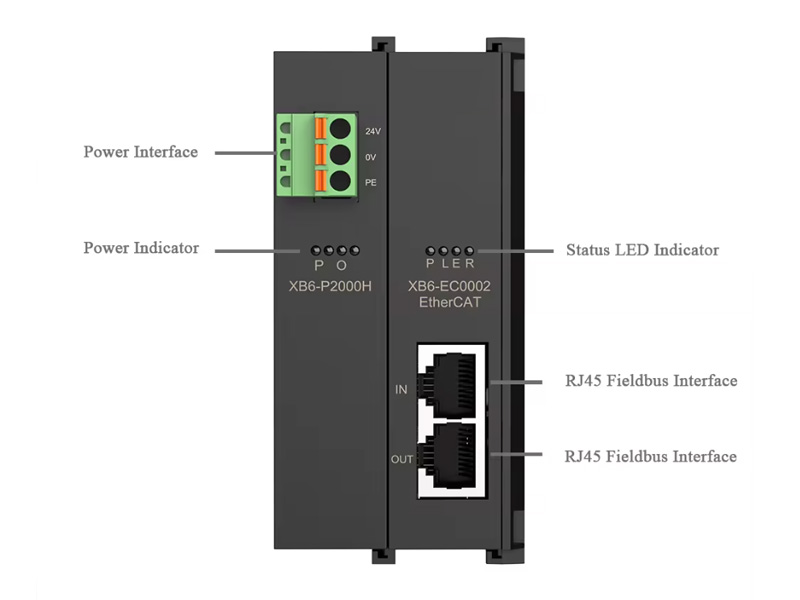 Power Interface

24V
0V
PE

Power Indicator

P O
XB6-P2000H

P L E R
XB6-EC0002
EtherCAT

Status LED Indicator

IN
RJ45 Fieldbus Interface

OUT
RJ45 Fieldbus Interface