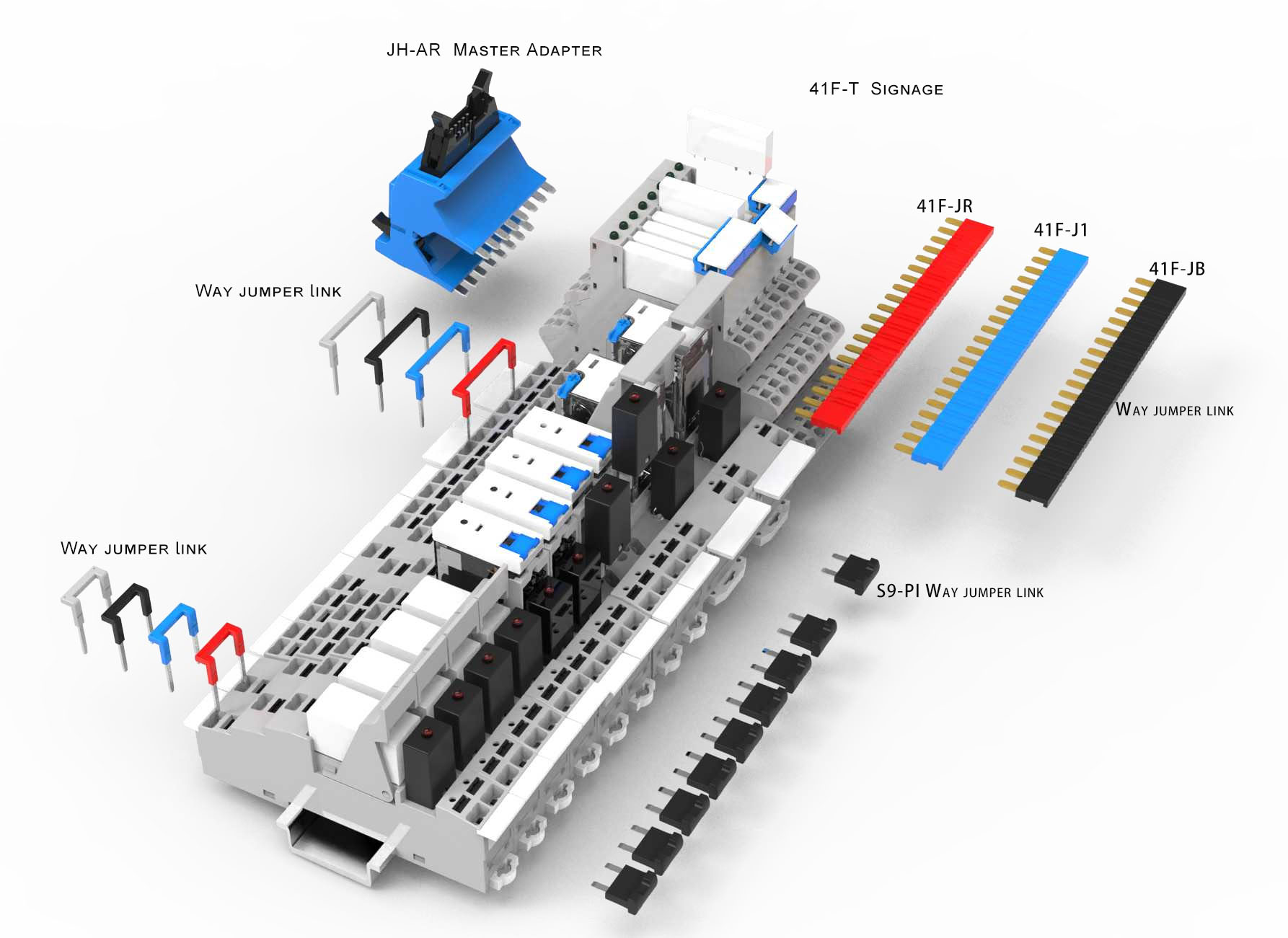 JH-AR Master Adapter

41F-T Signage

41F-JR

41F-J1

41F-JB

Way jumper link

Way jumper link

Way jumper link

S9-PI Way jumper link