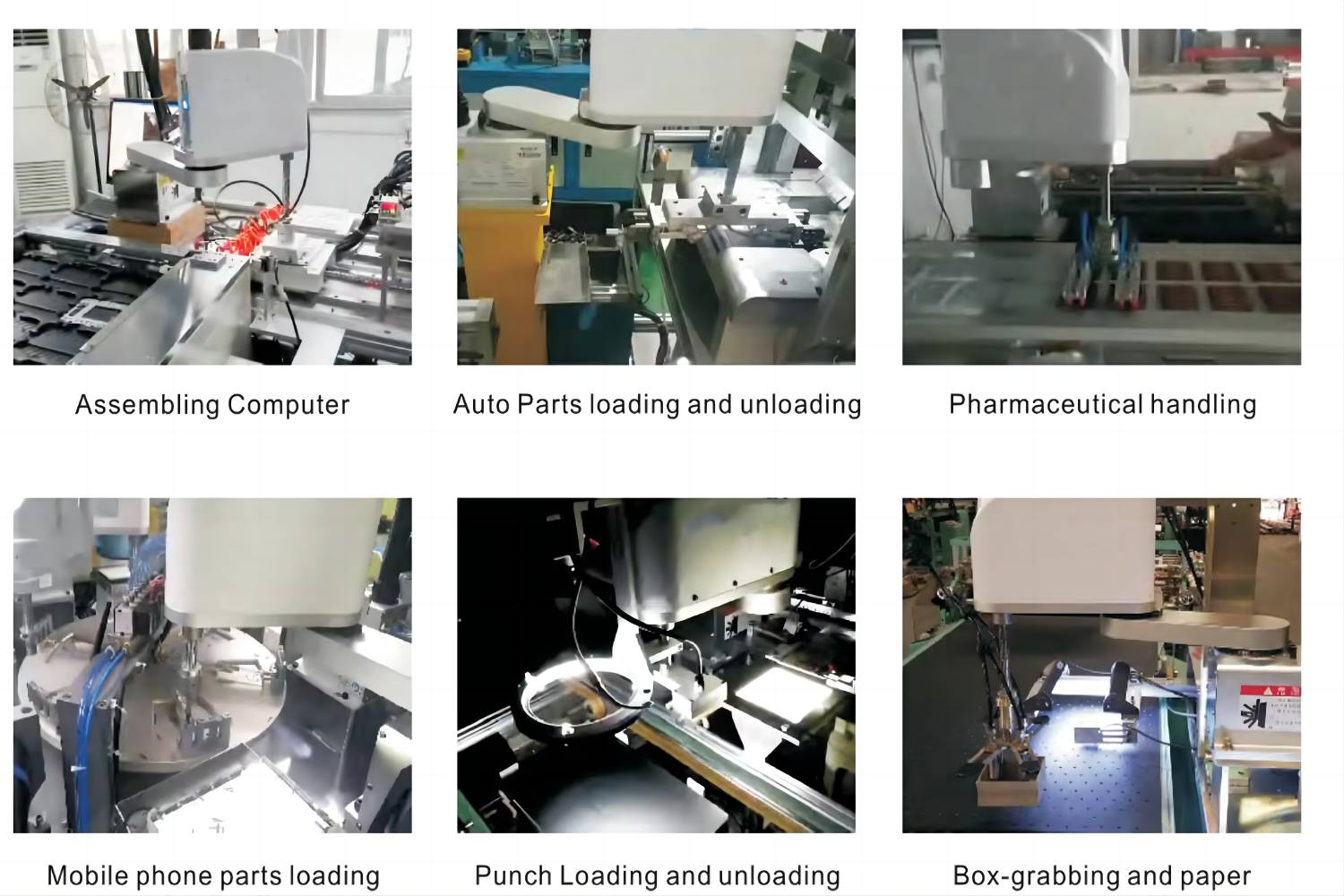 Assembling Computer

Auto Parts loading and unloading

Pharmaceutical handling

Mobile phone parts loading

Punch Loading and unloading

Box-grabbing and paper