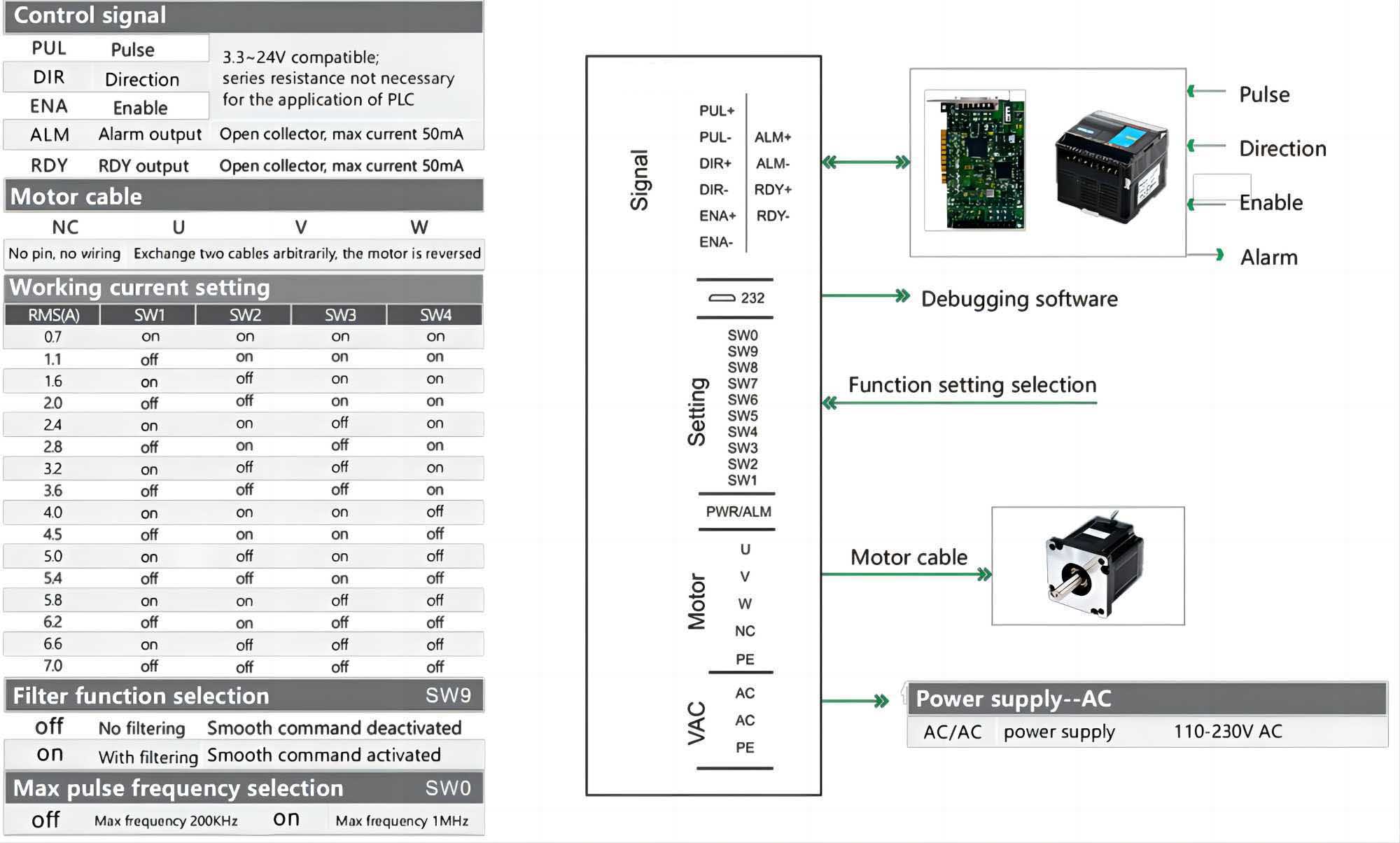 Control signal

| PUL | Pulse | 3.3~24V compatible; series resistance not necessary for the application of PLC |
|---|---|---|
| DIR | Direction | |
| ENA | Enable | |
| ALM | Alarm output | Open collector, max current 50mA |
| RDY | RDY output | Open collector, max current 50mA |

Motor cable

| NC | U | V | W |
|---|---|---|---|
| No pin, no wiring | Exchange two cables arbitrarily, the motor is reversed | | |

Working current setting

| RMS(A) | SW1 | SW2 | SW3 | SW4 |
|---|---|---|---|---|
| 0.7 | on | on | on | on |
| 1.1 | off | on | on | on |
| 1.6 | on | off | on | on |
| 2.0 | off | off | on | on |
| 2.4 | on | on | off | on |
| 2.8 | off | on | off | on |
| 3.2 | on | off | off | on |
| 3.6 | off | off | off | on |
| 4.0 | on | on | on | off |
| 4.5 | off | on | on | off |
| 5.0 | on | off | on | off |
| 5.4 | off | off | on | off |
| 5.8 | on | on | off | off |
| 6.2 | off | on | off | off |
| 6.6 | on | off | off | off |
| 7.0 | off | off | off | off |

Filter function selection SW9

| off | No filtering | Smooth command deactivated |
|---|---|---|
| on | With filtering | Smooth command activated |

Max pulse frequency selection SW0

| off | Max frequency 200KHz | on | Max frequency 1MHz |
|---|---|---|---|

Signal
PUL+
PUL-
DIR+
DIR-
ENA+
ENA-
ALM+
ALM-
RDY+
RDY-

232

Setting
SW0
SW9
SW8
SW7
SW6
SW5
SW4
SW3
SW2
SW1

PWR/ALM

Motor
U
V
W
NC
PE

VAC
AC
AC
PE

Pulse
Direction
Enable
Alarm

Debugging software

Function setting selection

Motor cable

Power supply--AC

| AC/AC | power supply | 110-230V AC |
|---|---|---|