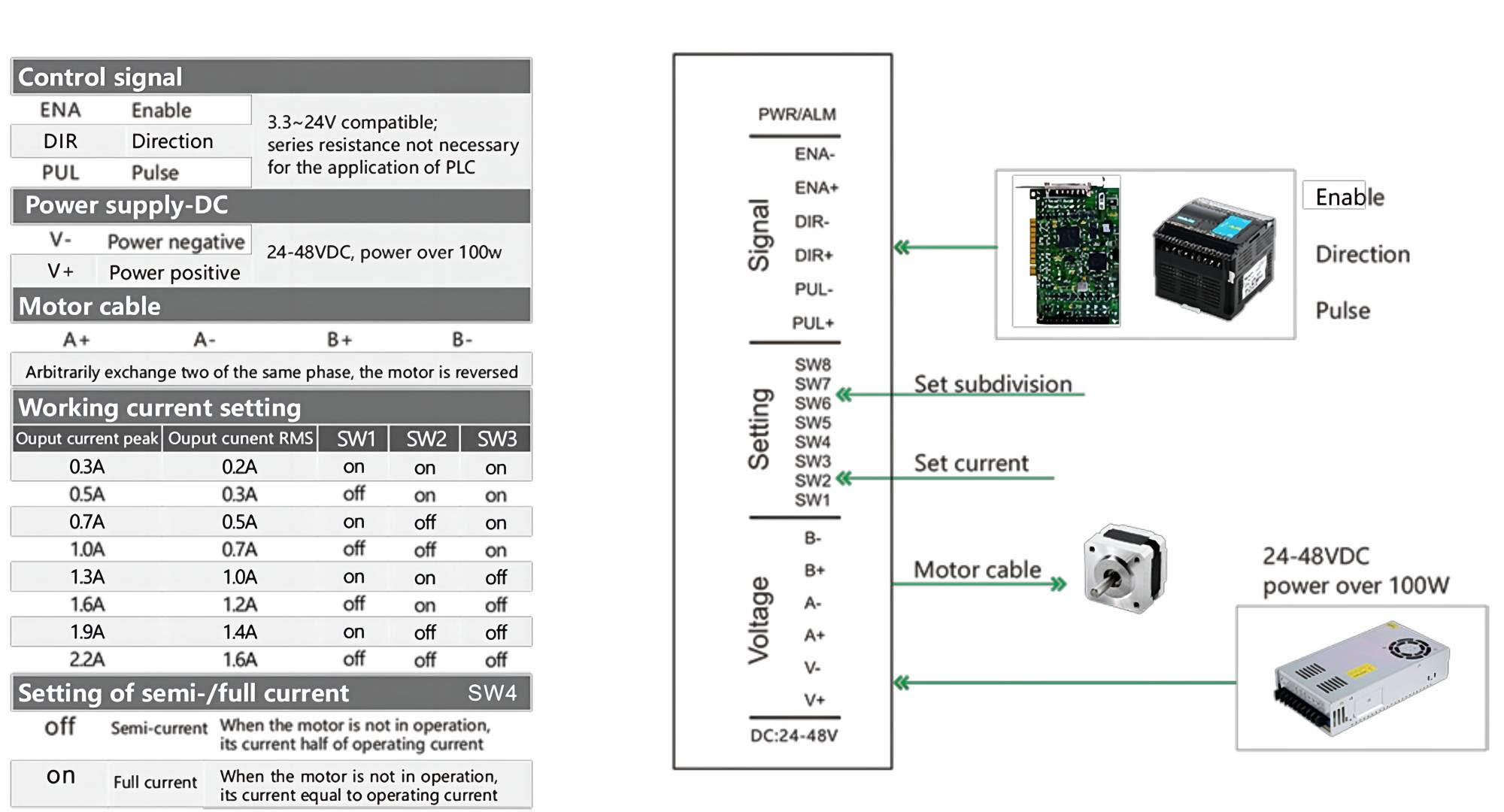 Control signal

| ENA | Enable | 3.3~24V compatible; series resistance not necessary for the application of PLC |
|---|---|---|
| DIR | Direction | |
| PUL | Pulse | |

Power supply-DC

| V- | Power negative | 24-48VDC, power over 100w |
|---|---|---|
| V+ | Power positive | |

Motor cable

| A+ | A- | B+ | B- |
|---|---|---|---|

Arbitrarily exchange two of the same phase, the motor is reversed

Working current setting

| Ouput current peak | Ouput cunent RMS | SW1 | SW2 | SW3 |
|---|---|---|---|---|
| 0.3A | 0.2A | on | on | on |
| 0.5A | 0.3A | off | on | on |
| 0.7A | 0.5A | on | off | on |
| 1.0A | 0.7A | off | off | on |
| 1.3A | 1.0A | on | on | off |
| 1.6A | 1.2A | off | on | off |
| 1.9A | 1.4A | on | off | off |
| 2.2A | 1.6A | off | off | off |

Setting of semi-/full current SW4

| off | Semi-current | When the motor is not in operation, its current half of operating current |
|---|---|---|
| on | Full current | When the motor is not in operation, its current equal to operating current |

PWR/ALM

Signal
ENA-
ENA+
DIR-
DIR+
PUL-
PUL+

Setting
SW8
SW7
SW6
SW5
SW4
SW3
SW2
SW1

Voltage
B-
B+
A-
A+
V-
V+

DC:24-48V

Enable
Direction
Pulse

Set subdivision

Set current

Motor cable

24-48VDC
power over 100W